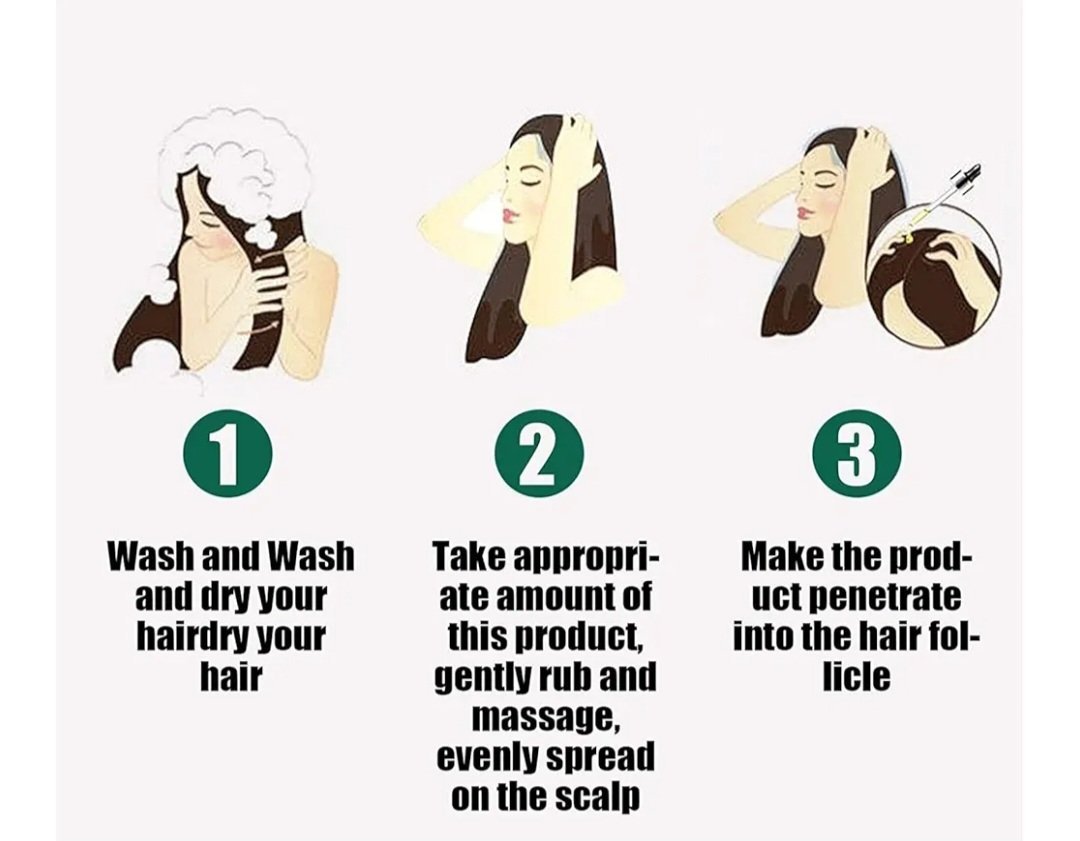 1

Wash and Wash and dry your hairdry your hair

2

Take appropriate amount of this product, gently rub and massage, evenly spread on the scalp

3

Make the product penetrate into the hair follicle